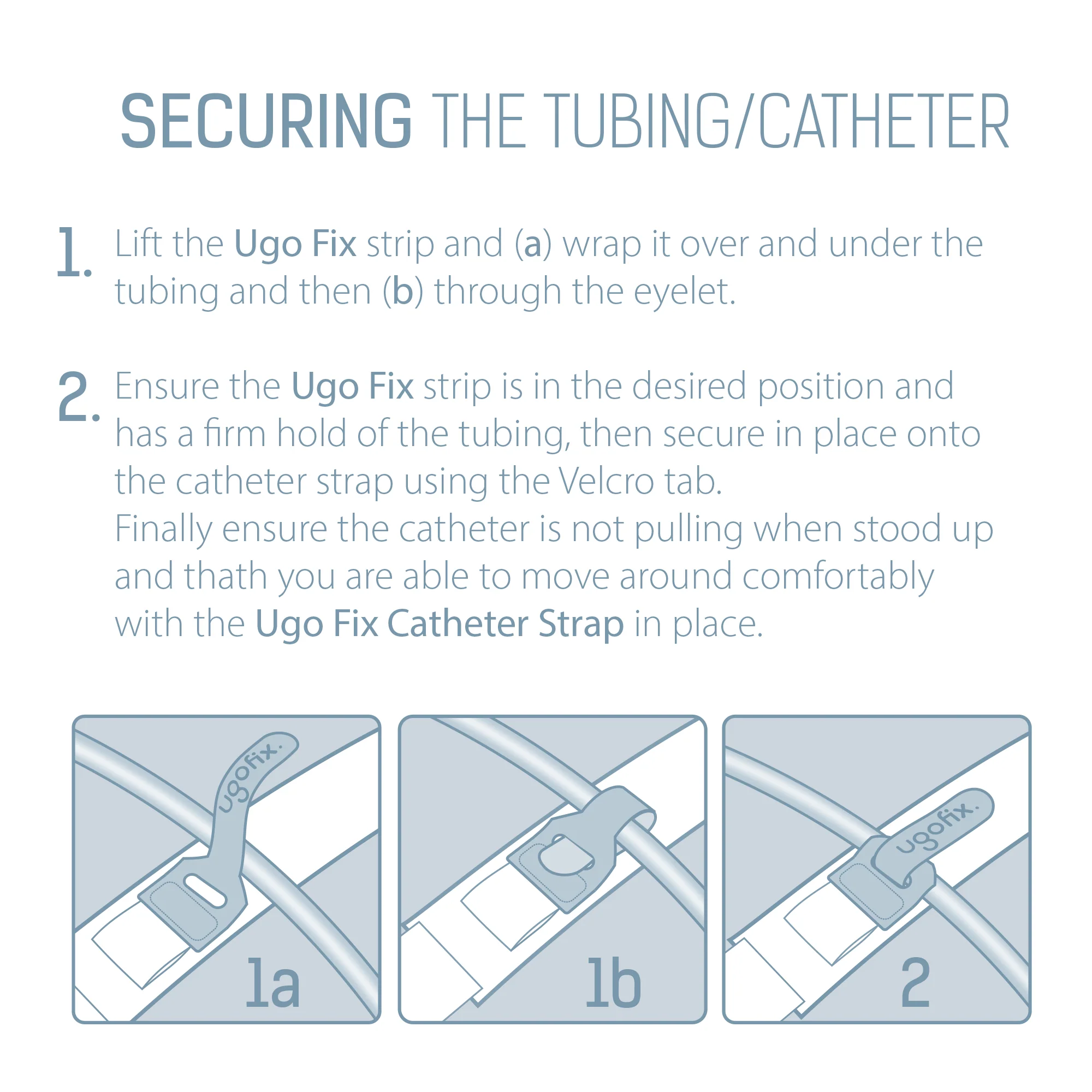 SECURING THE TUBING/CATHETER

1. Lift the Ugo Fix strip and (a) wrap it over and under the tubing and then (b) through the eyelet.

2. Ensure the Ugo Fix strip is in the desired position and has a firm hold of the tubing, then secure in place onto the catheter strap using the Velcro tab.
Finally ensure the catheter is not pulling when stood up and thath you are able to move around comfortably with the Ugo Fix Catheter Strap in place.

ugofix.

1a

1b

ugofix.

2